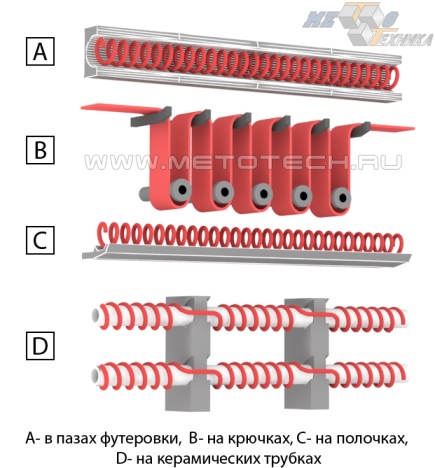 МЕТО ТЕХНИКА

A

B

WWW.METOTECH.RU

C

D

A- в пазах футеровки, B- на крючках, C- на полочках, D- на керамических трубках